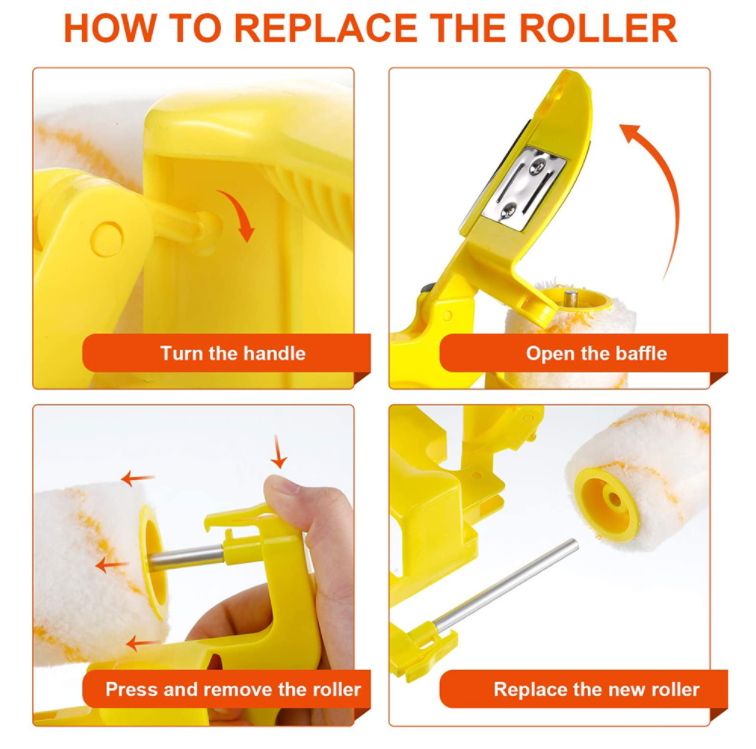 HOW TO REPLACE THE ROLLER

Turn the handle

Open the baffle

Press and remove the roller

Replace the new roller